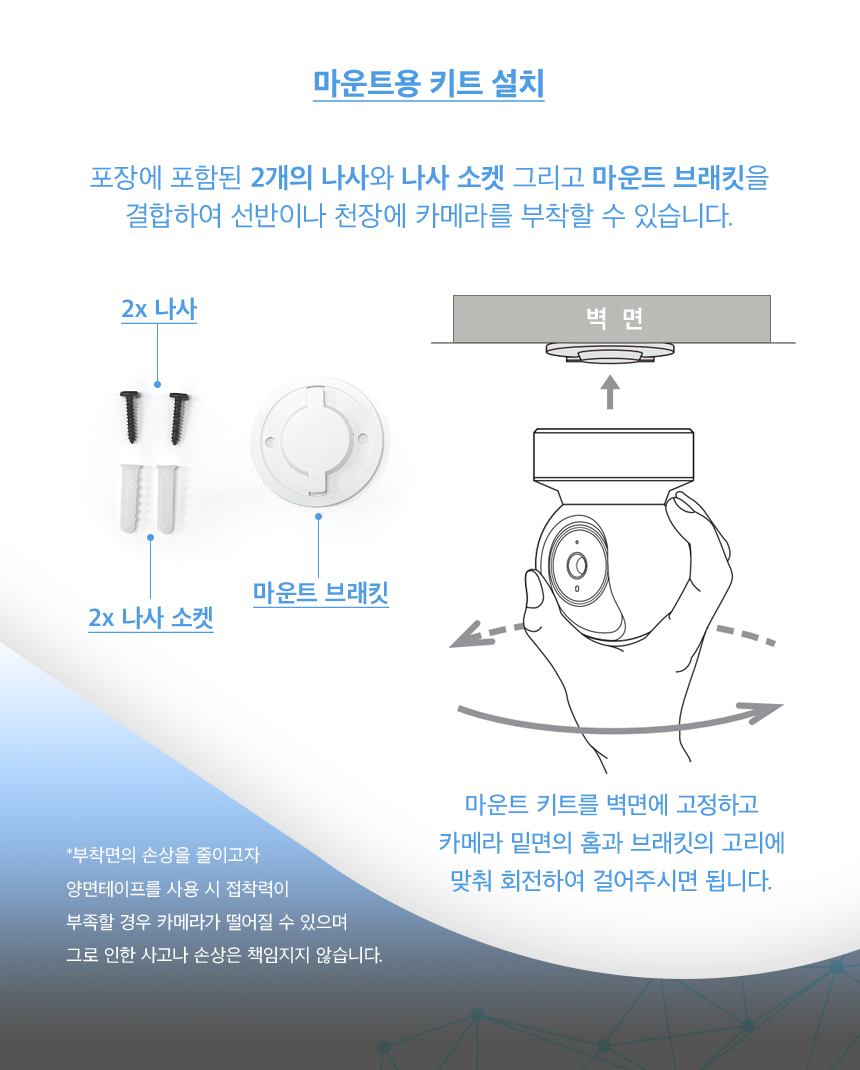 마운트용 키트 설치

포장에 포함된 2개의 나사와 나사 소켓 그리고 마운트 브래킷을 결합하여 선반이나 천장에 카메라를 부착할 수 있습니다.

2x 나사

2x 나사 소켓

마운트 브래킷

벽 면

마운트 키트를 벽면에 고정하고 카메라 밑면의 홈과 브래킷의 고리에 맞춰 회전하여 걸어주시면 됩니다.

*부착면의 손상을 줄이고자 양면테이프를 사용 시 접착력이 부족할 경우 카메라가 떨어질 수 있으며 그로 인한 사고나 손상은 책임지지 않습니다.